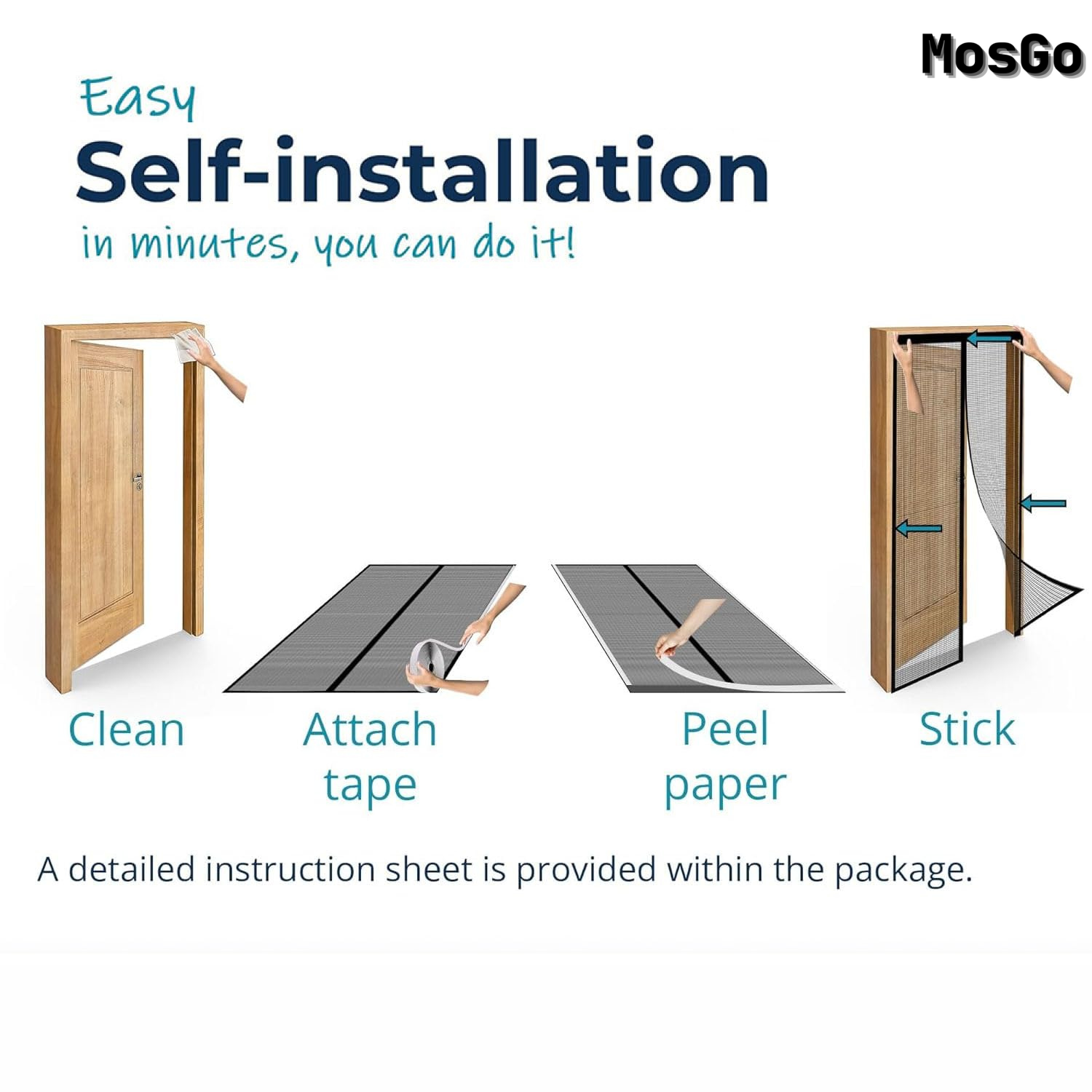 MosGo

Easy
Self-installation
in minutes, you can do it!

Clean

Attach tape

Peel paper

Stick

A detailed instruction sheet is provided within the package.